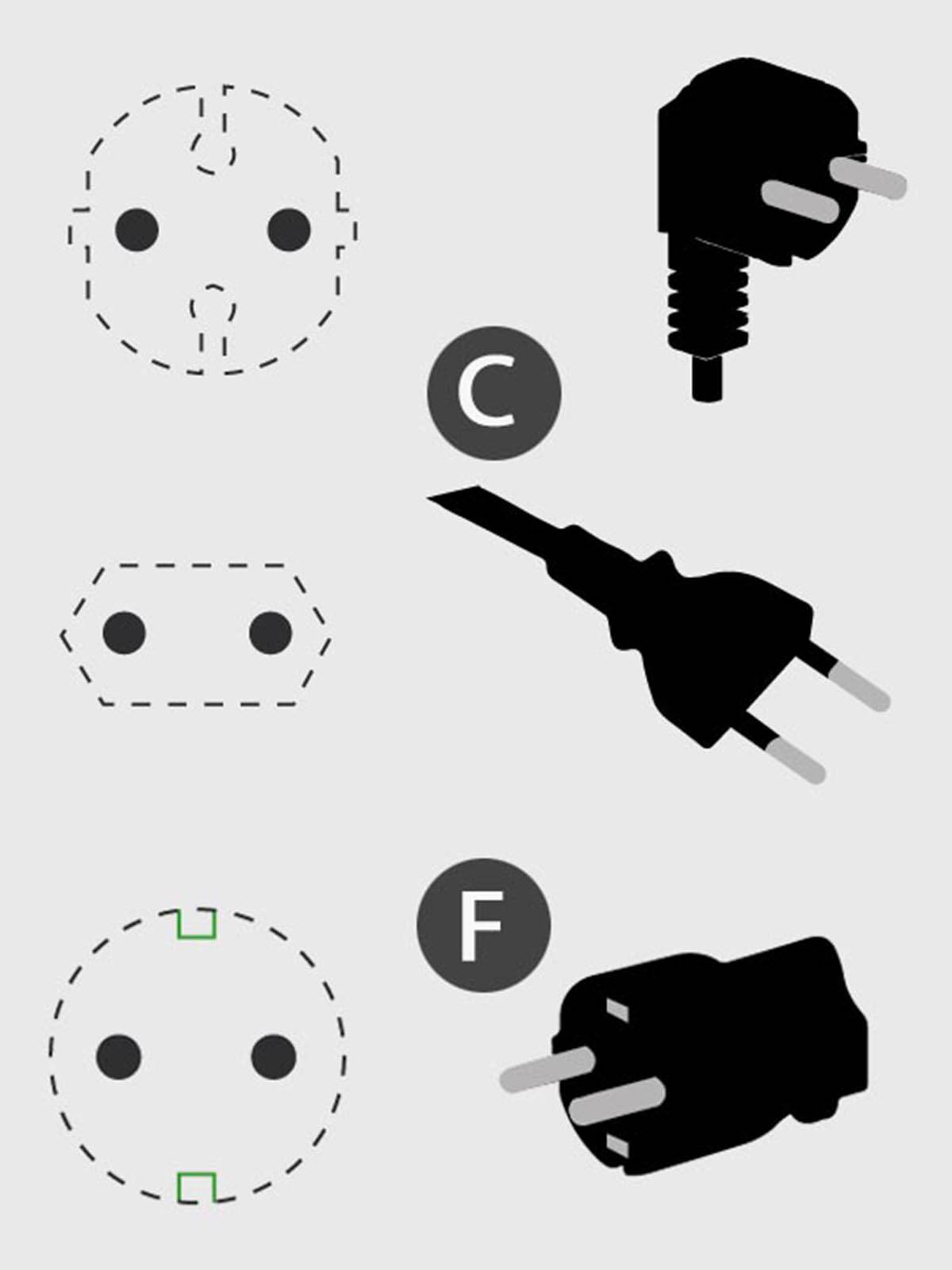 C

F