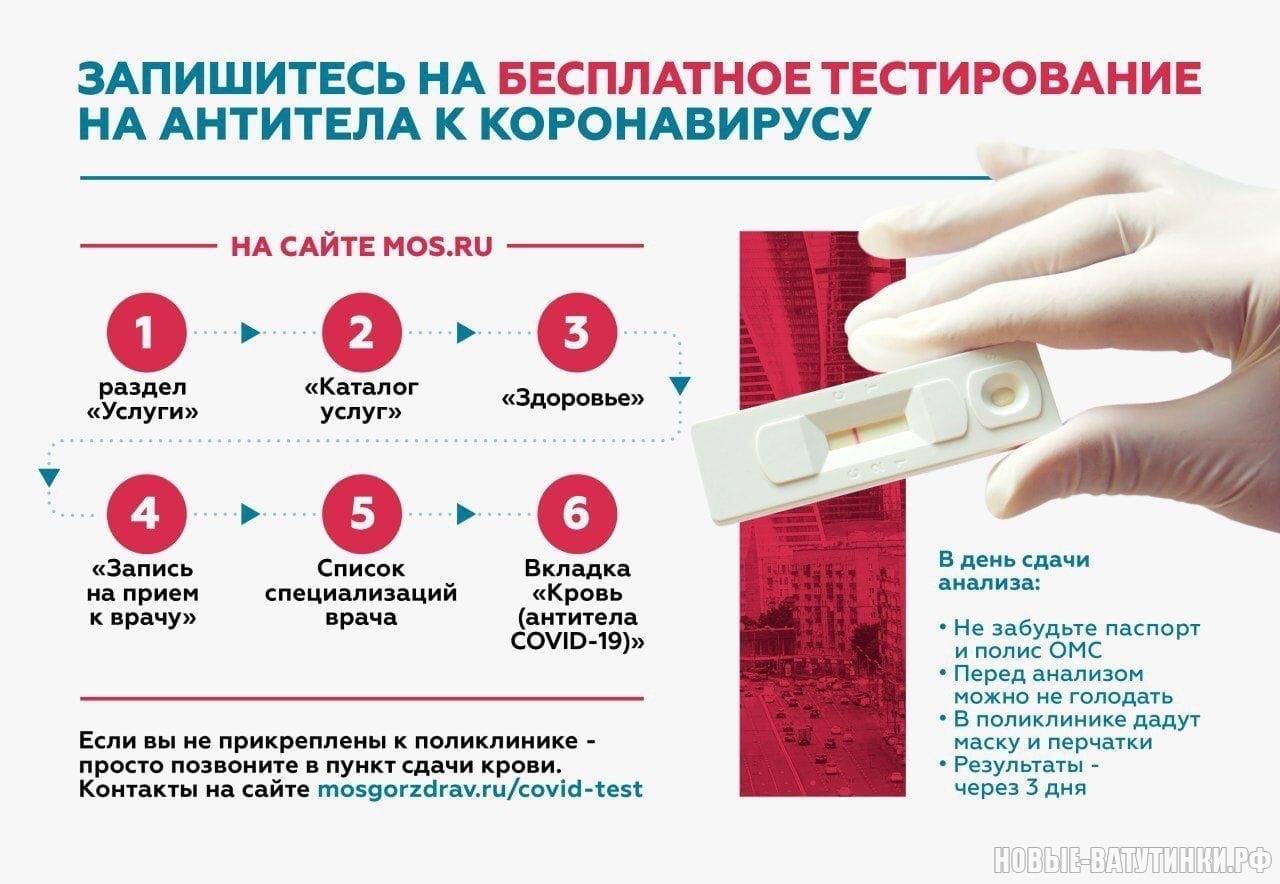 ЗАПИШИТЕСЬ НА БЕСПЛАТНОЕ ТЕСТИРОВАНИЕ НА АНТИТЕЛА К КОРОНАВИРУСУ

НА САЙТЕ MOS.RU

1
раздел «Услуги»

2
«Каталог услуг»

3
«Здоровье»

4
«Запись на прием к врачу»

5
Список специализаций врача

6
Вкладка «Кровь (антитела COVID-19)»

Если вы не прикреплены к поликлинике - просто позвоните в пункт сдачи крови. Контакты на сайте mosgorzdrav.ru/covid-test

В день сдачи анализа:

• Не забудьте паспорт и полис ОМС
• Перед анализом можно не голодать
• В поликлинике дадут маску и перчатки
• Результаты - через 3 дня

НОВЫЕ-ВАТУТИНКИ.РФ